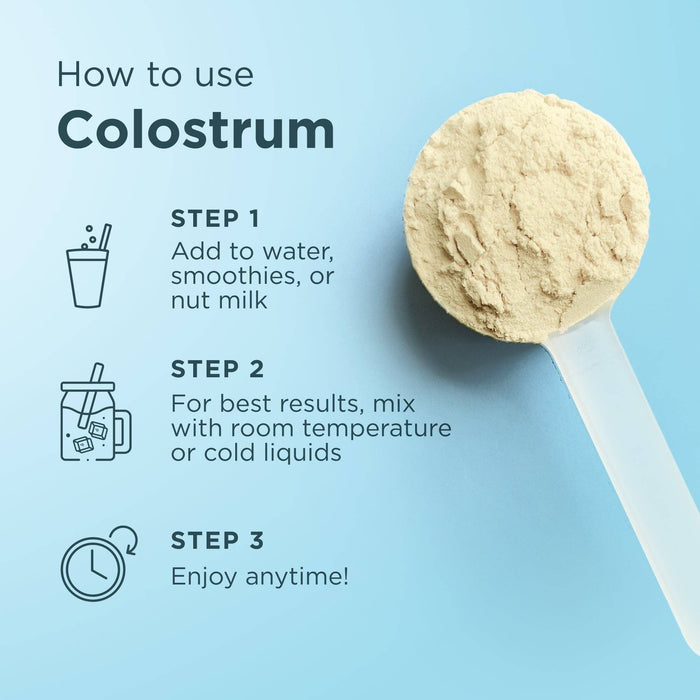 How to use
Colostrum

STEP 1
Add to water, smoothies, or nut milk

STEP 2
For best results, mix with room temperature or cold liquids

STEP 3
Enjoy anytime!