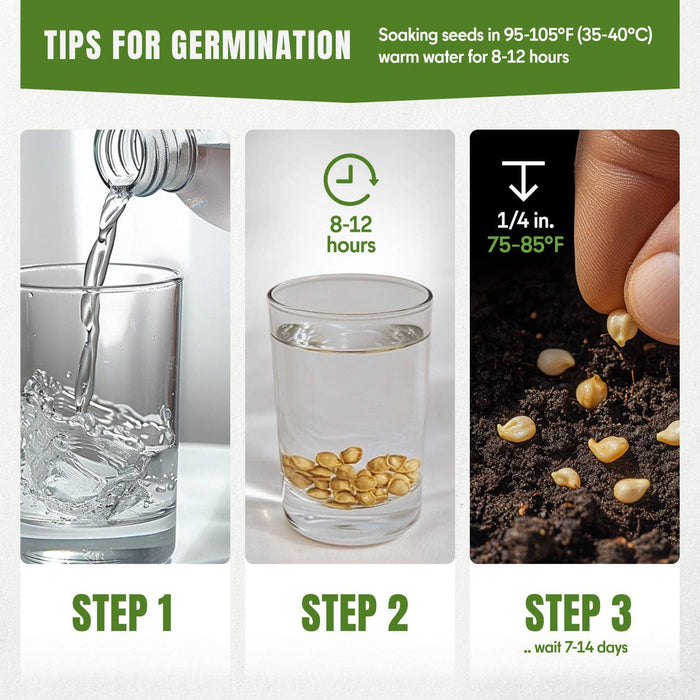 TIPS FOR GERMINATION

Soaking seeds in 95-105°F (35-40°C) warm water for 8-12 hours

8-12 hours

1/4 in.
75-85°F

STEP 1

STEP 2

STEP 3
.. wait 7-14 days